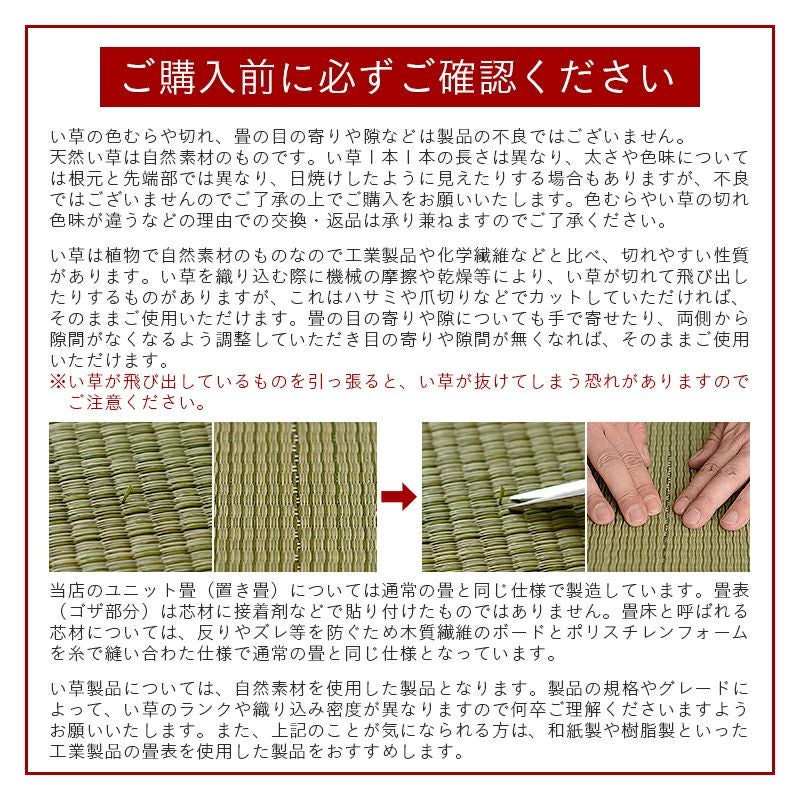 ご購入前に必ずご確認ください

い草の色むらや切れ、畳の目の寄りや隙などは製品の不良ではございません。
天然い草は自然素材のものです。い草1本1本の長さは異なり、太さや色味については根元と先端部では異なり、日焼けしたように見えたりする場合もありますが、不良ではございませんのでご了承の上でご購入をお願いいたします。色むらやい草の切れ色味が違うなどの理由での交換・返品は承り兼ねますのでご了承ください。

い草は植物で自然素材のものなので工業製品や化学繊維などと比べ、切れやすい性質があります。い草を織り込む際に機械の摩擦や乾燥等により、い草が切れて飛び出したりするものがありますが、これはハサミや爪切りなどでカットしていただければ、そのままご使用いただけます。畳の目の寄りや隙についても手で寄せたり、両側から隙間がなくなるよう調整していただき目の寄りや隙間が無くなれば、そのままご使用いただけます。
※い草が飛び出しているものを引っ張ると、い草が抜けてしまう恐れがありますのでご注意ください。

当店のユニット畳（置き畳）については通常の畳と同じ仕様で製造しています。畳表（ゴザ部分）は芯材に接着剤などで貼り付けたものではありません。畳床と呼ばれる芯材については、反りやズレ等を防ぐため木質繊維のボードとポリスチレンフォームを糸で縫い合わた仕様で通常の畳と同じ仕様となっています。

い草製品については、自然素材を使用した製品となります。製品の規格やグレードによって、い草のランクや織り込み密度が異なりますので何卒ご理解くださいますようお願いいたします。また、上記のことが気になられる方は、和紙製や樹脂製といった工業製品の畳表を使用した製品をおすすめします。