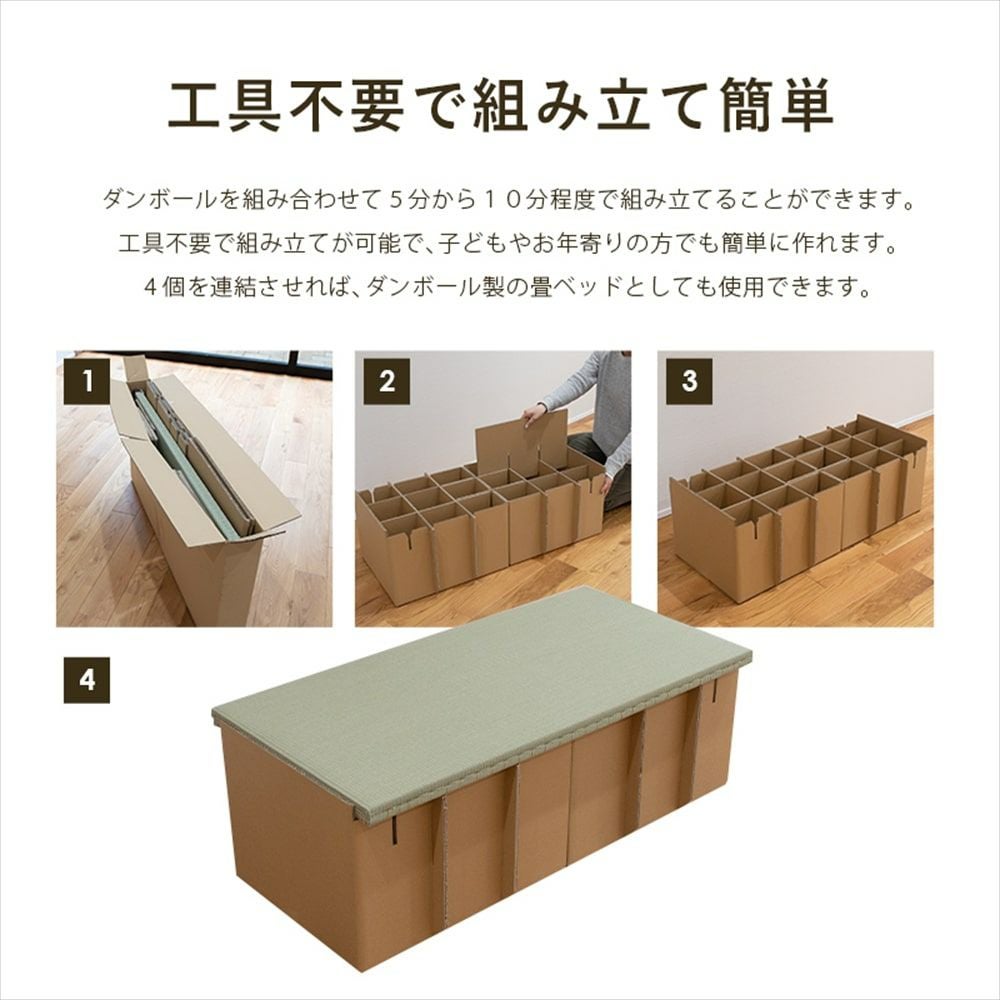 工具不要で組み立て簡単

ダンボールを組み合わせて５分から１０分程度で組み立てることができます。
工具不要で組み立てが可能で、子どもやお年寄りの方でも簡単に作れます。
４個を連結させれば、ダンボール製の畳ベッドとしても使用できます。

1

2

3

4